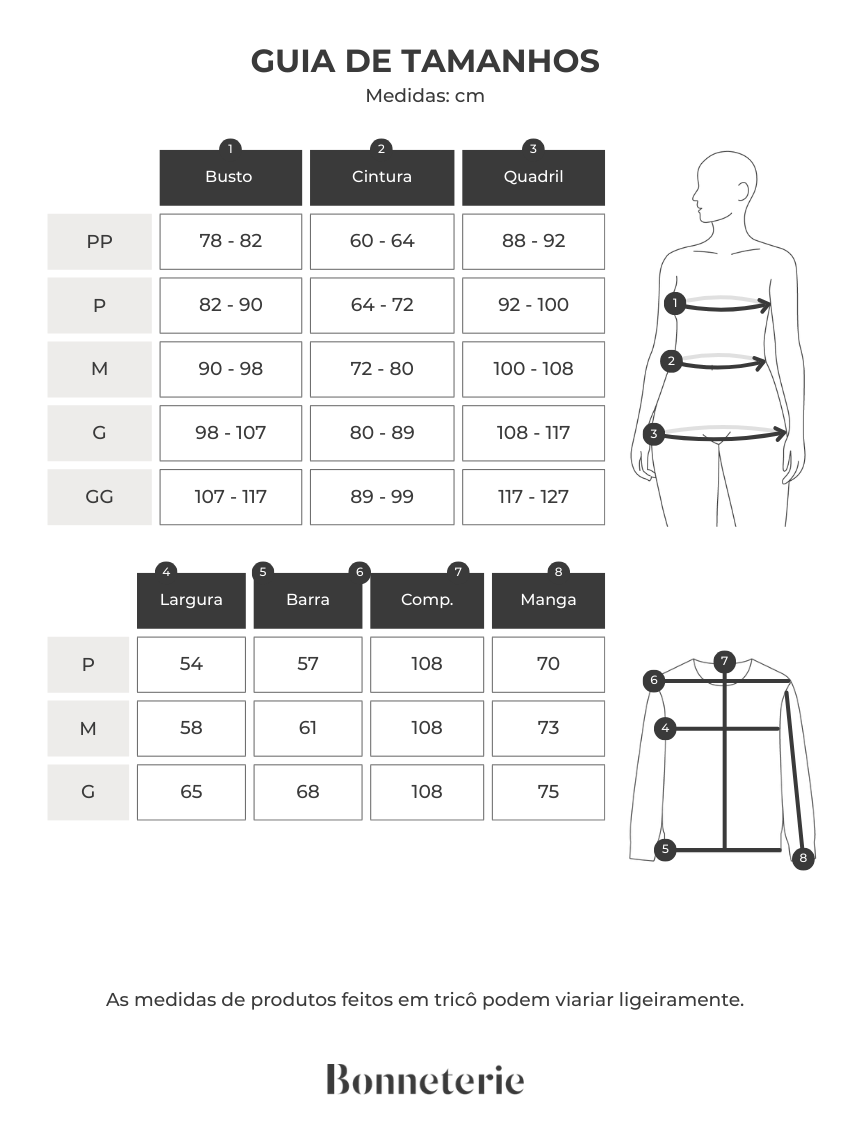 GUIA DE TAMANHOS
Medidas: cm

| | 1 Busto | 2 Cintura | 3 Quadril |
|---|---|---|---|
| PP | 78 - 82 | 60 - 64 | 88 - 92 |
| P | 82 - 90 | 64 - 72 | 92 - 100 |
| M | 90 - 98 | 72 - 80 | 100 - 108 |
| G | 98 - 107 | 80 - 89 | 108 - 117 |
| GG | 107 - 117 | 89 - 99 | 117 - 127 |

1
2
3

| | 4 Largura | 5 Barra 6 | 7 Comp. | 8 Manga |
|---|---|---|---|---|
| P | 54 | 57 | 108 | 70 |
| M | 58 | 61 | 108 | 73 |
| G | 65 | 68 | 108 | 75 |

6
7
4
5
8

As medidas de produtos feitos em tricô podem viariar ligeiramente.

Bonneterie